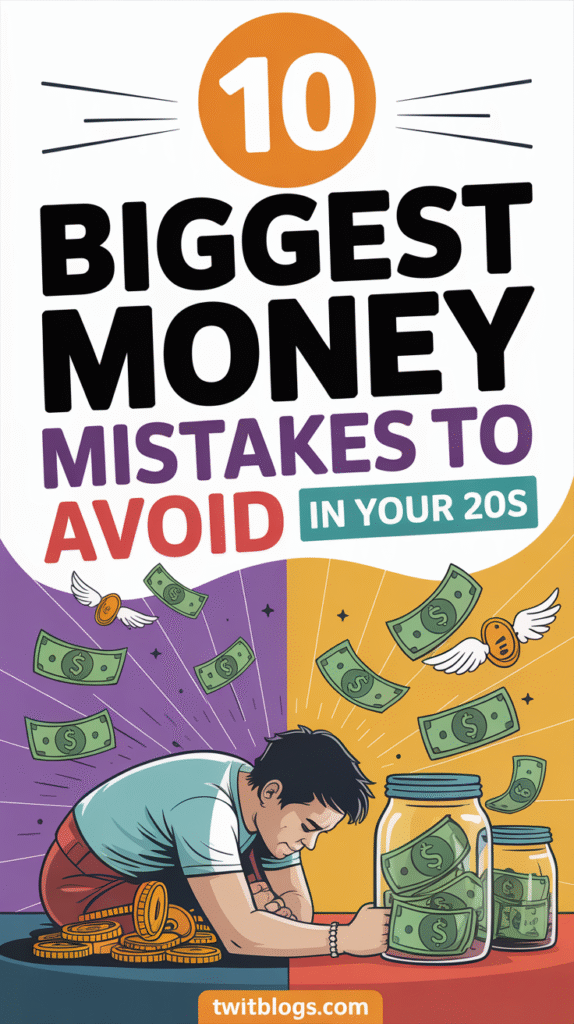 10

BIGGEST MONEY MISTAKES TO AVOID

IN YOUR 20S

twitblogs.com