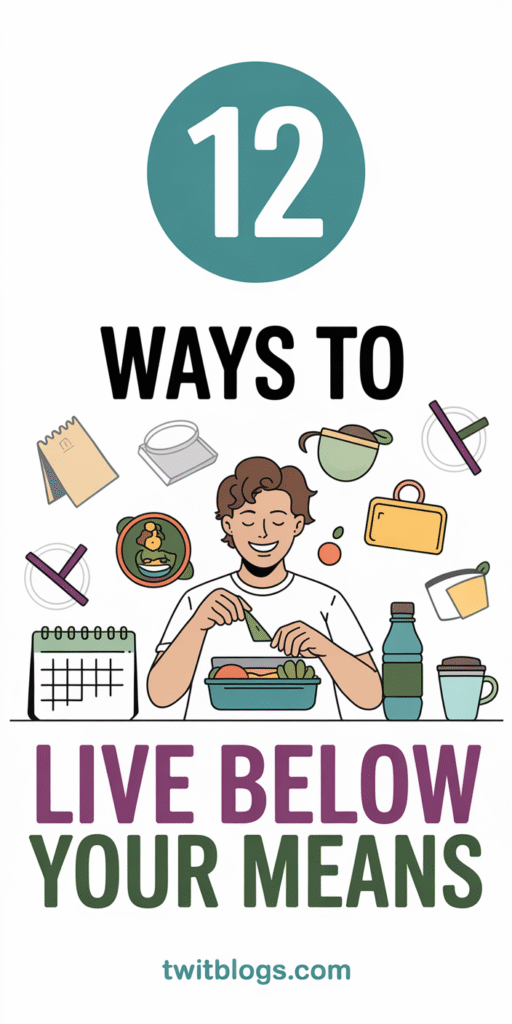 12

WAYS TO

LIVE BELOW
YOUR MEANS

twitblogs.com