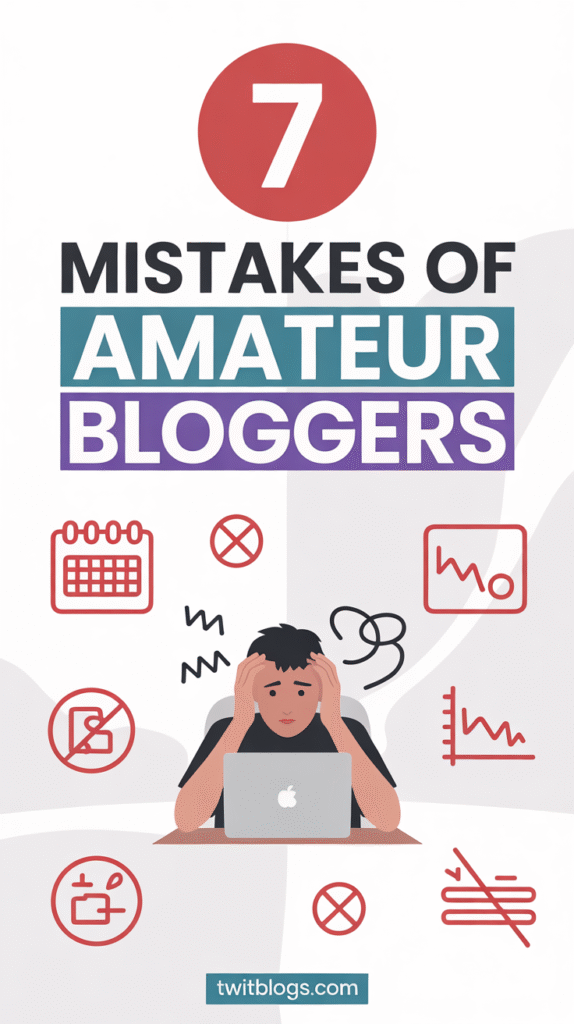 7

MISTAKES OF
AMATEUR
BLOGGERS

twitblogs.com