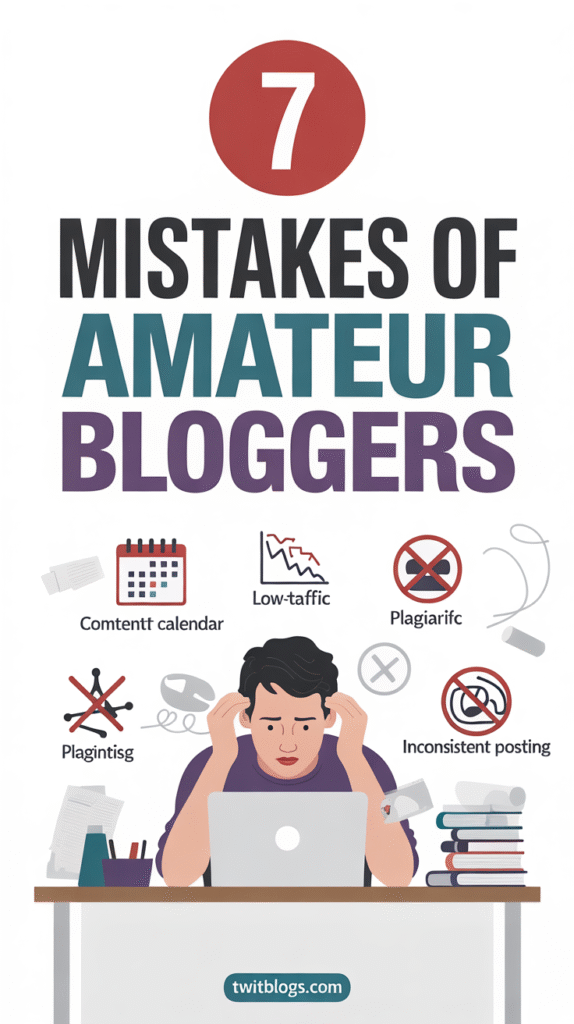 7

MISTAKES OF
AMATEUR
BLOGGERS

Comtentt calendar

Low-taffic

Plagiarifc

Plagintisg

Inconsistent posting

twitblogs.com