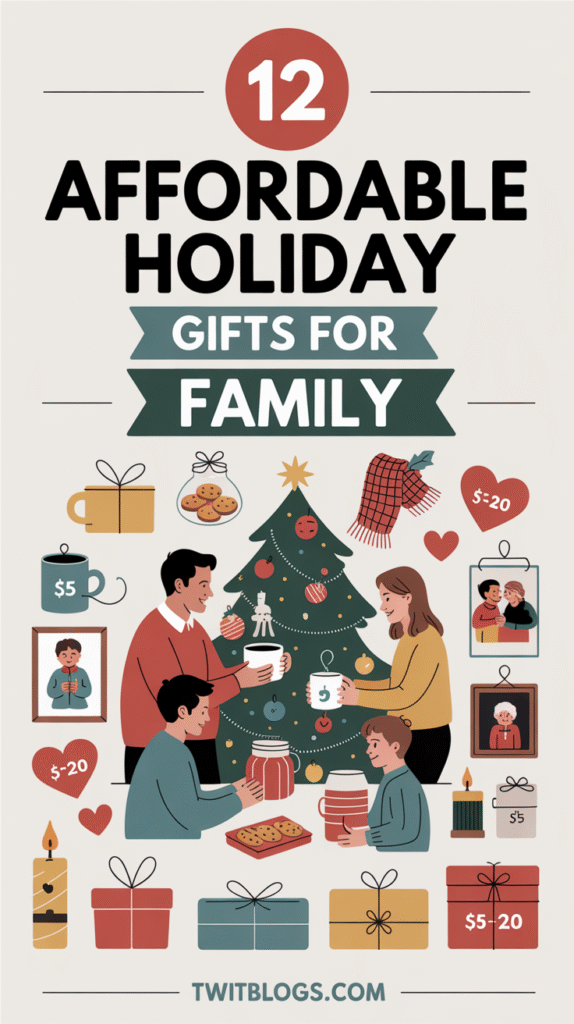 12

AFFORDABLE HOLIDAY

GIFTS FOR

FAMILY

$-20

$5

$-20

$5

$5-20

TWITBLOGS.COM