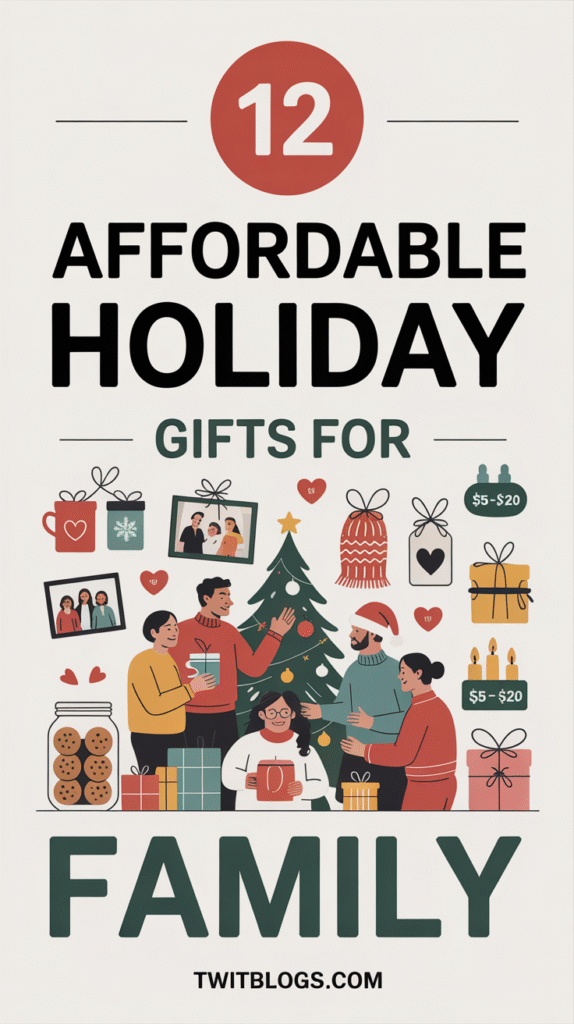 12

AFFORDABLE HOLIDAY

GIFTS FOR

$5-$20

$5-$20

FAMILY

TWITBLOGS.COM