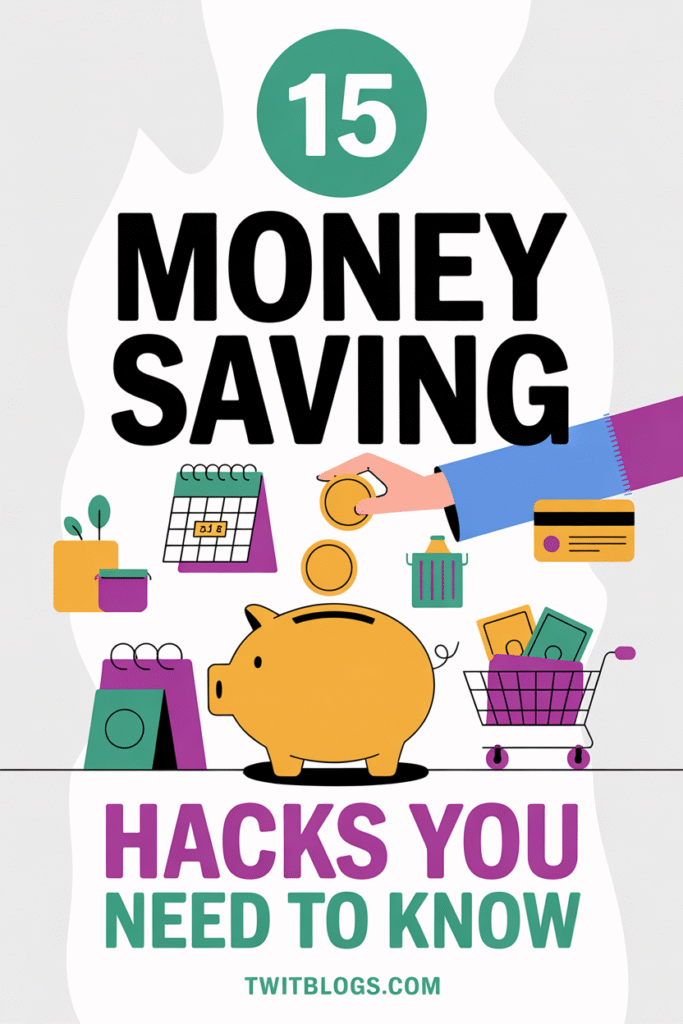 15

MONEY SAVING

HACKS YOU NEED TO KNOW

TWITBLOGS.COM