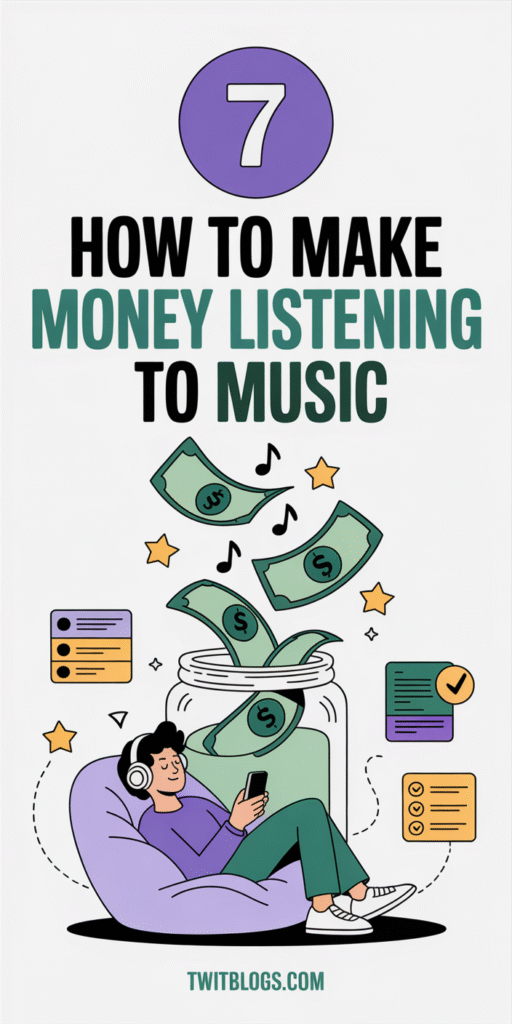 7

HOW TO MAKE MONEY LISTENING TO MUSIC

$

$

$

$

TWITBLOGS.COM