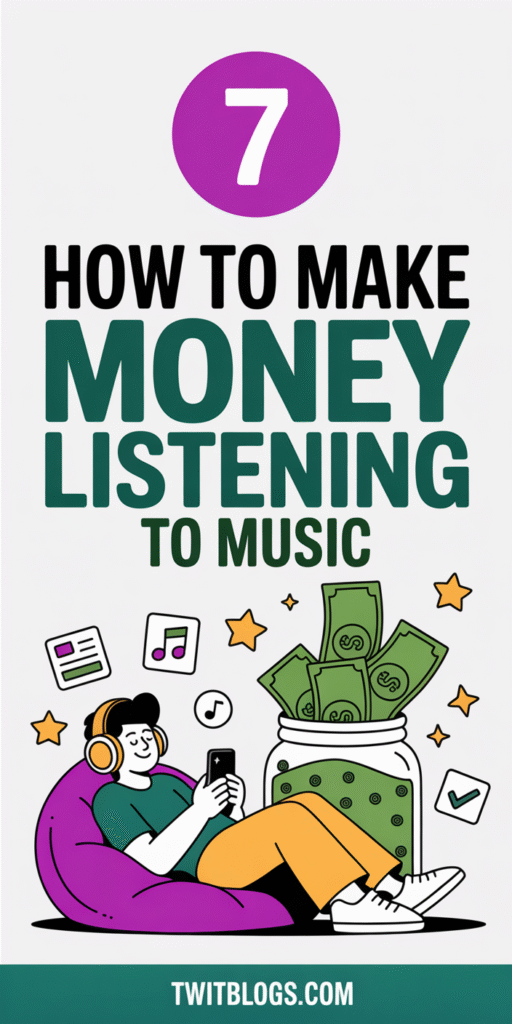 7

HOW TO MAKE MONEY LISTENING TO MUSIC

TWITBLOGS.COM