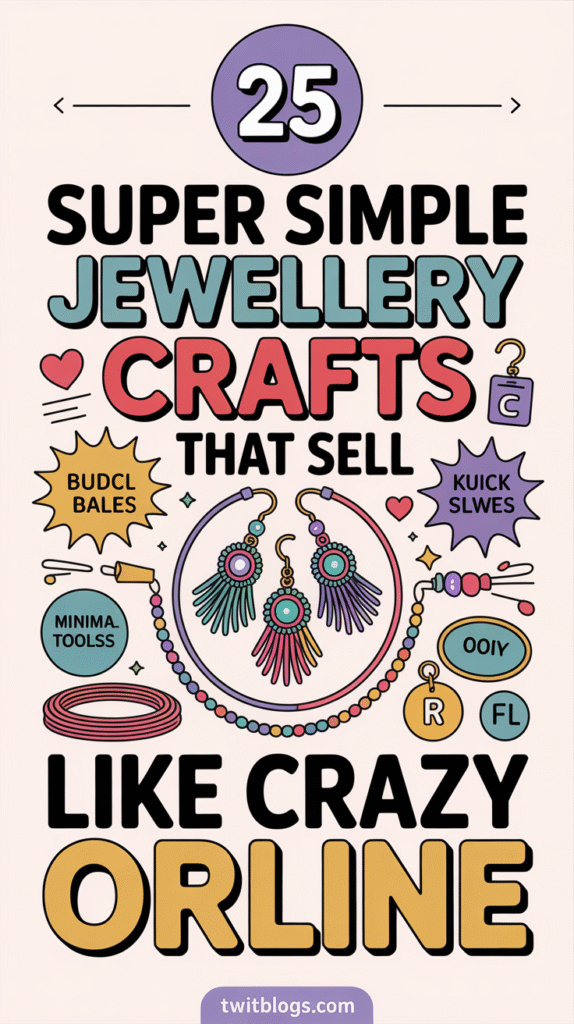 25

SUPER SIMPLE JEWELLERY CRAFTS THAT SELL

C

BUDCL BALES

KUICK SLWES

MINIMA. TOOLSS

OOIY

R

FL

LIKE CRAZY ORLINE

twitblogs.com